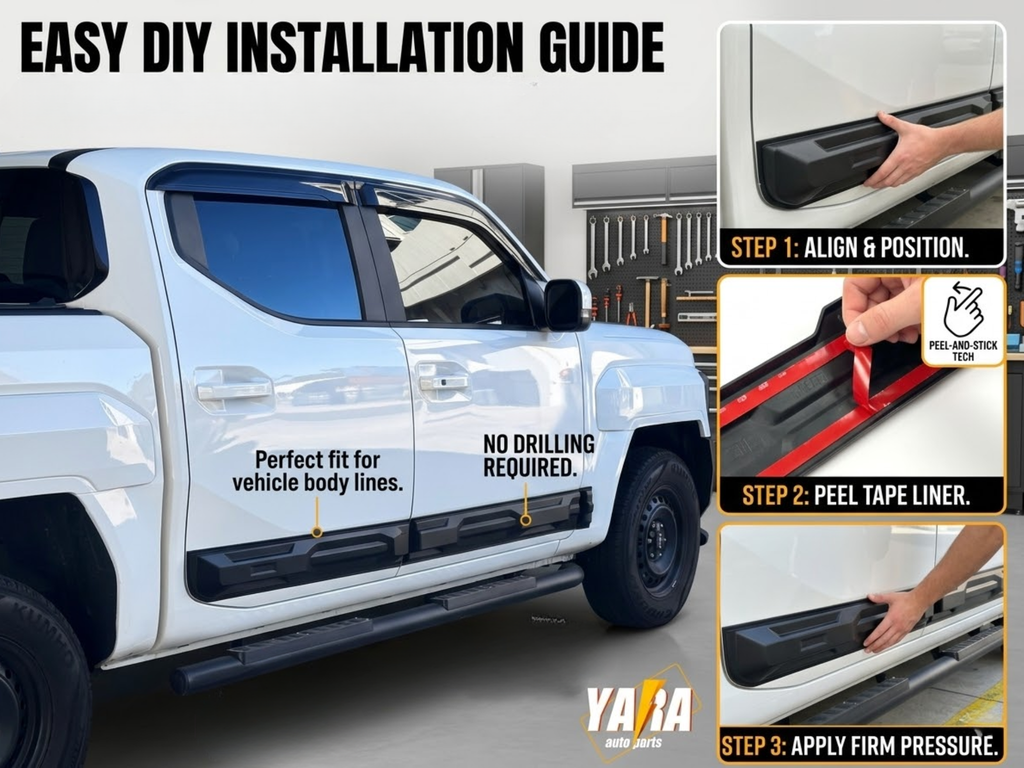 EASY DIY INSTALLATION GUIDE

Perfect fit for vehicle body lines.

NO DRILLING REQUIRED.

STEP 1: ALIGN & POSITION.

PEEL-AND-STICK TECH

STEP 2: PEEL TAPE LINER.

STEP 3: APPLY FIRM PRESSURE.

YARA auto parts