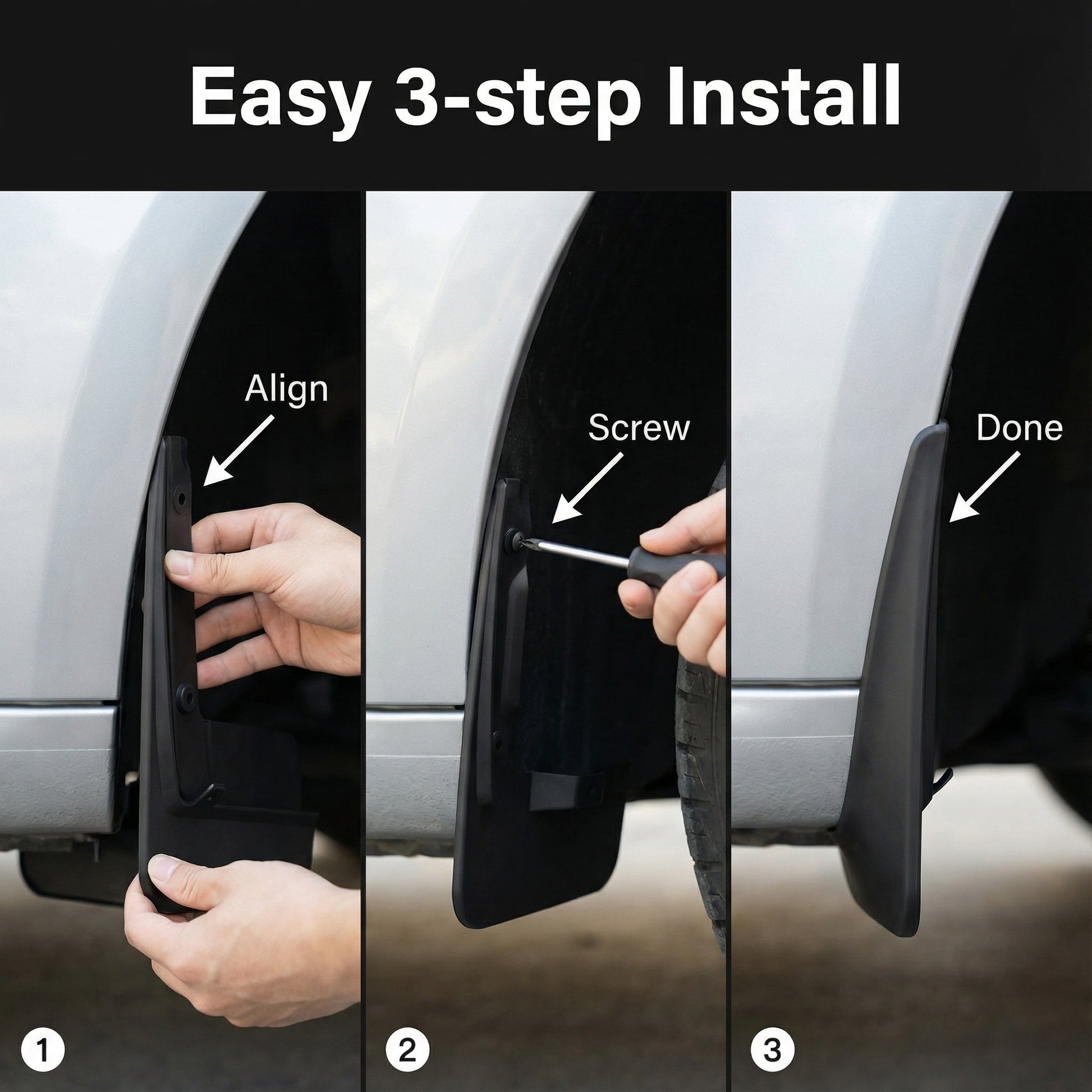 Easy 3-step Install

Align

1

Screw

2

Done

3