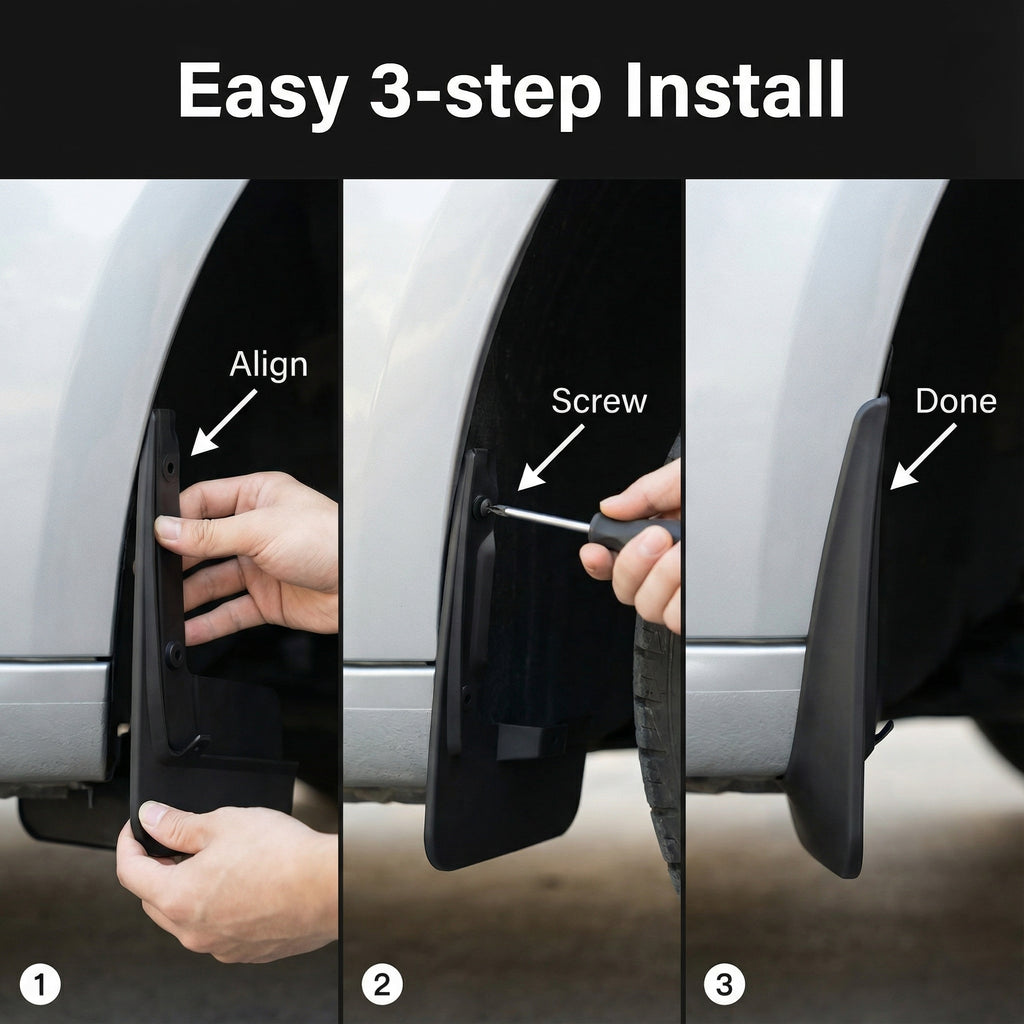 Easy 3-step Install

Align

1

Screw

2

Done

3